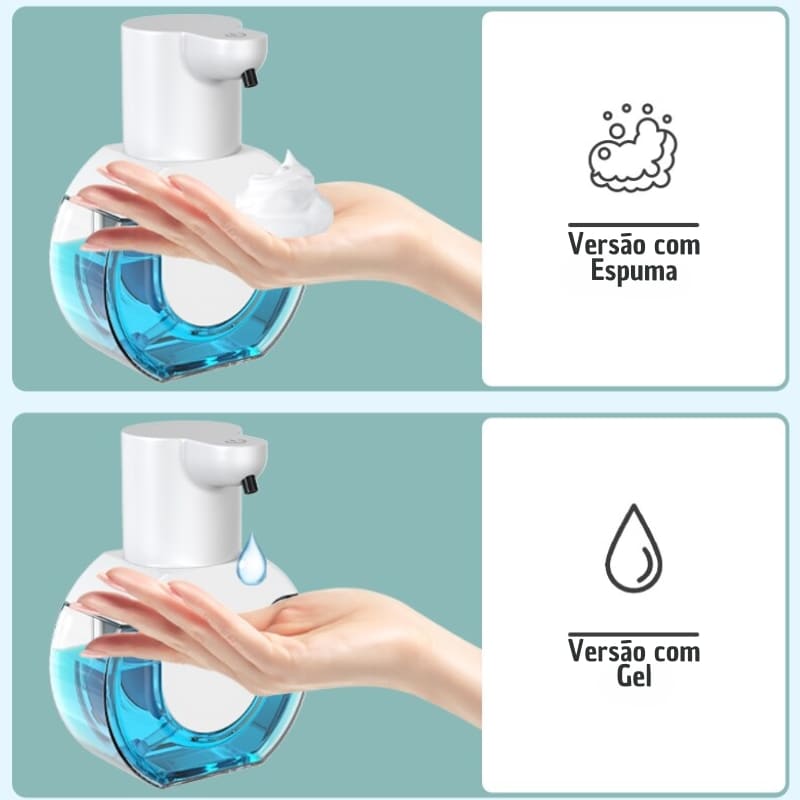 Versão com Espuma

Versão com Gel