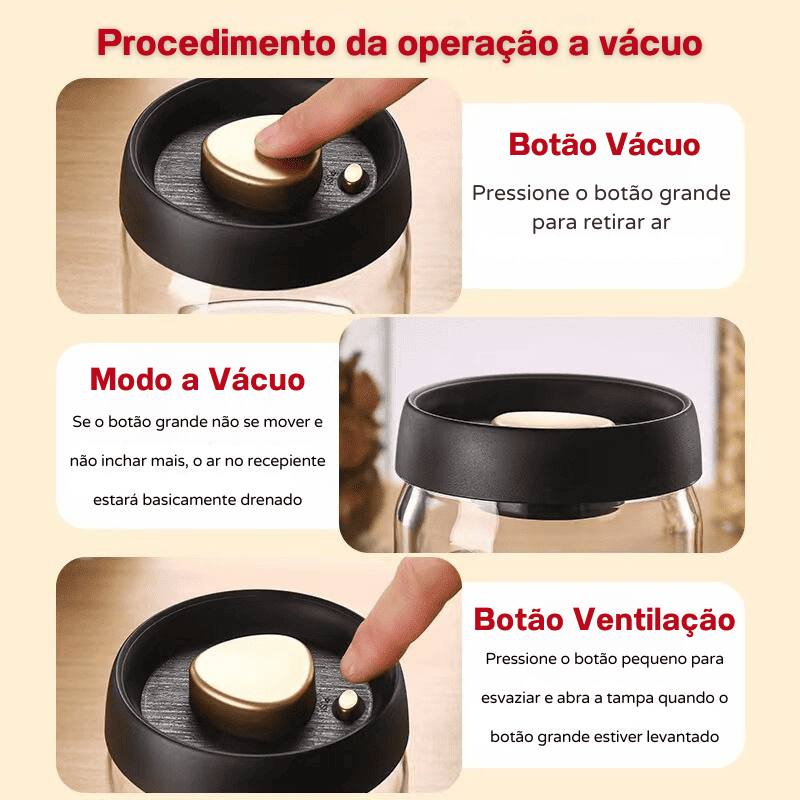 Procedimento da operação a vácuo

Botão Vácuo

Pressione o botão grande para retirar ar

Modo a Vácuo

Se o botão grande não se mover e não inchar mais, o ar no recepiente estará basicamente drenado

Botão Ventilação

Pressione o botão pequeno para esvaziar e abra a tampa quando o botão grande estiver levantado