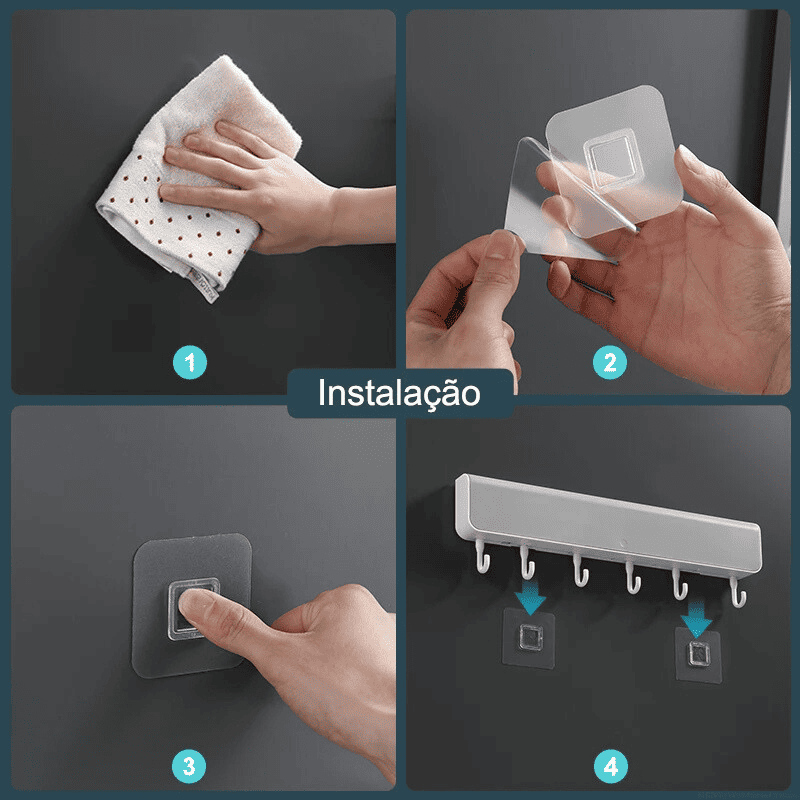 1

2

Instalação

3

4