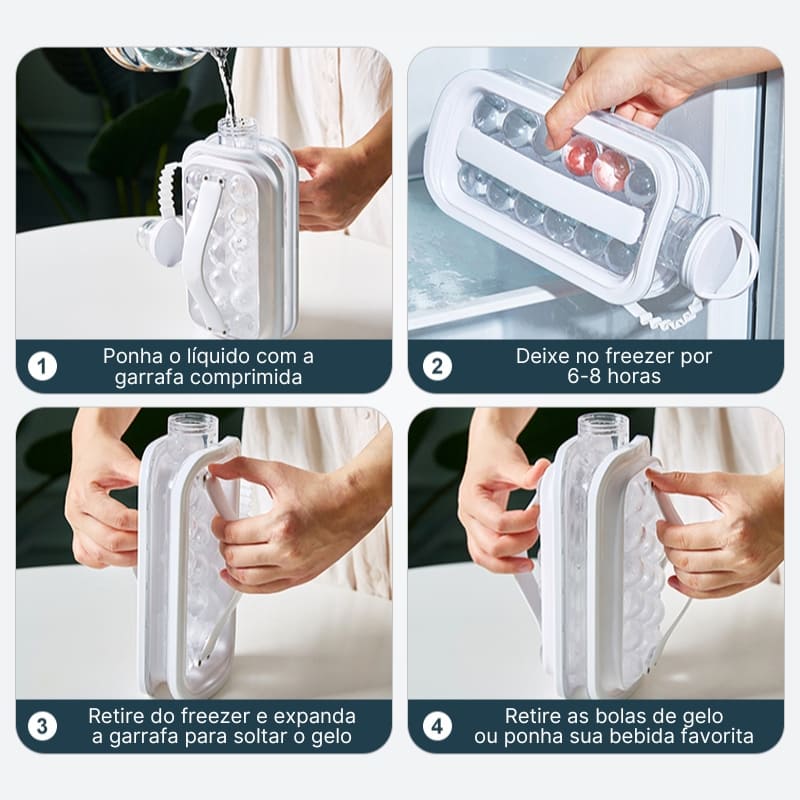 1 Ponha o líquido com a garrafa comprimida

2 Deixe no freezer por 6-8 horas

3 Retire do freezer e expanda a garrafa para soltar o gelo

4 Retire as bolas de gelo ou ponha sua bebida favorita