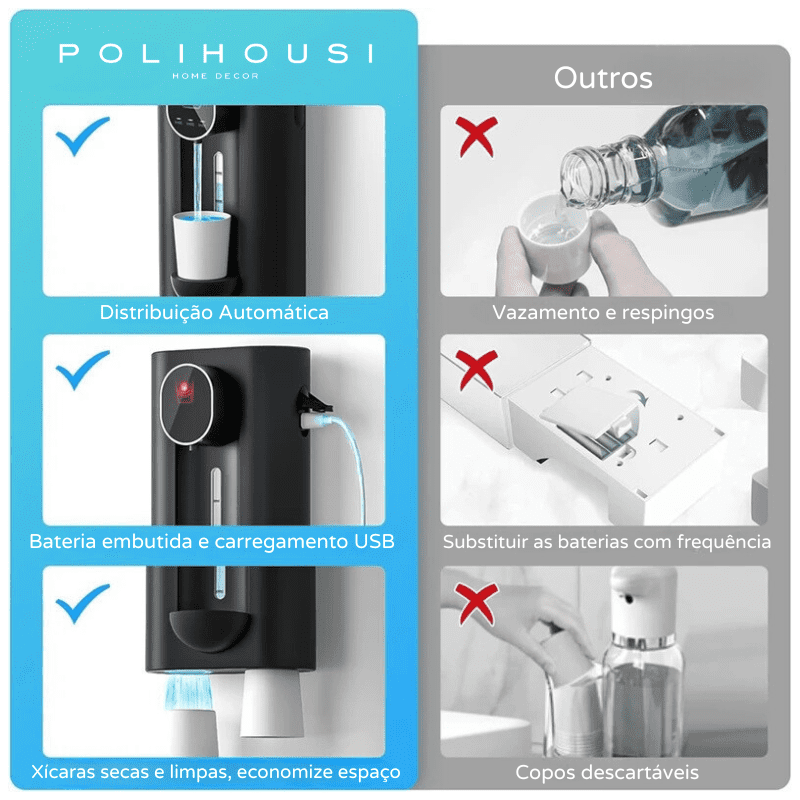 POLIHOUSI
HOME DECOR

Distribuição Automática

Bateria embutida e carregamento USB

Xícaras secas e limpas, economize espaço

Outros

Vazamento e respingos

Substituir as baterias com frequência

Copos descartáveis