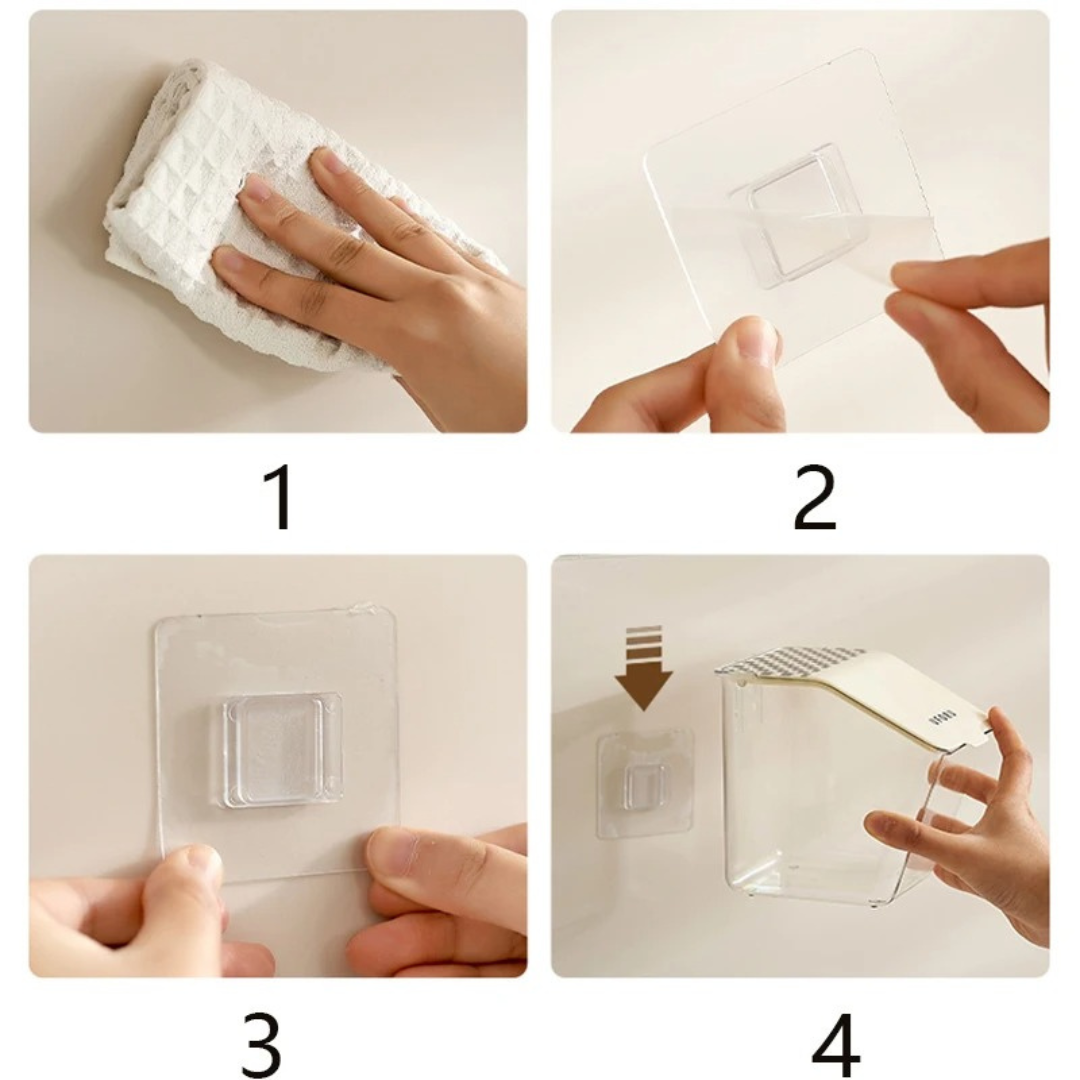 1

2

3

4